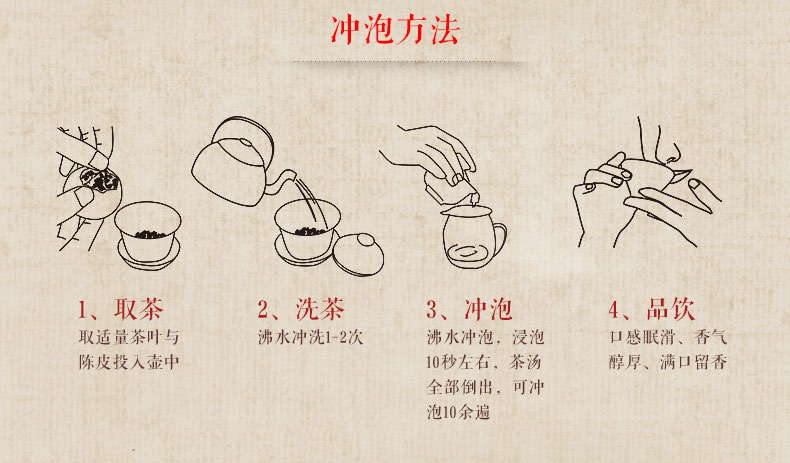 冲泡方法

1、取茶
取适量茶叶与陈皮投入壶中

2、洗茶
沸水冲洗1-2次

3、冲泡
沸水冲泡，浸泡10秒左右，茶汤全部倒出，可冲泡10余遍

4、品饮
口感眠滑、香气醇厚、满口留香