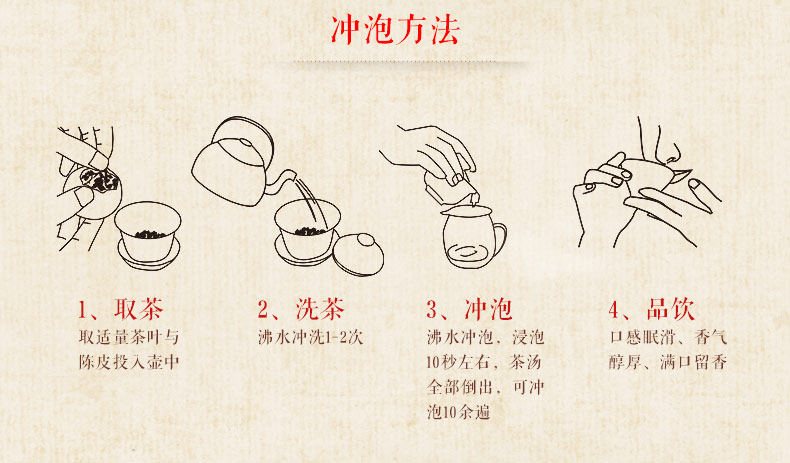 冲泡方法

1、取茶
取适量茶叶与陈皮投入壶中

2、洗茶
沸水冲洗1-2次

3、冲泡
沸水冲泡，浸泡10秒左右，茶汤全部倒出，可冲泡10余遍

4、品饮
口感眠滑、香气醇厚、满口留香