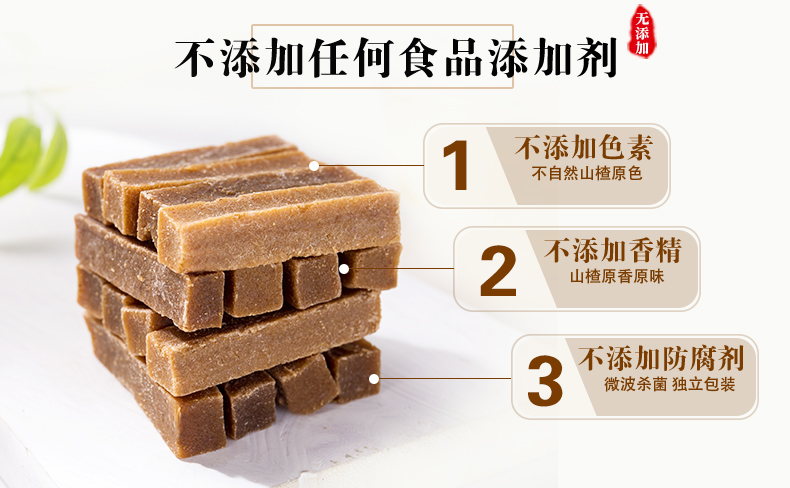 不添加任何食品添加剂

无添加

1
不添加色素
不自然山楂原色

2
不添加香精
山楂原香原味

3
不添加防腐剂
微波杀菌 独立包装